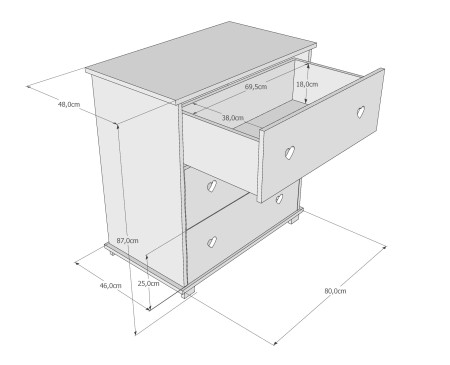 48,0cm
69,5cm
18,0cm
38,0cm
87,0cm
46,0cm
25,0cm
80,0cm