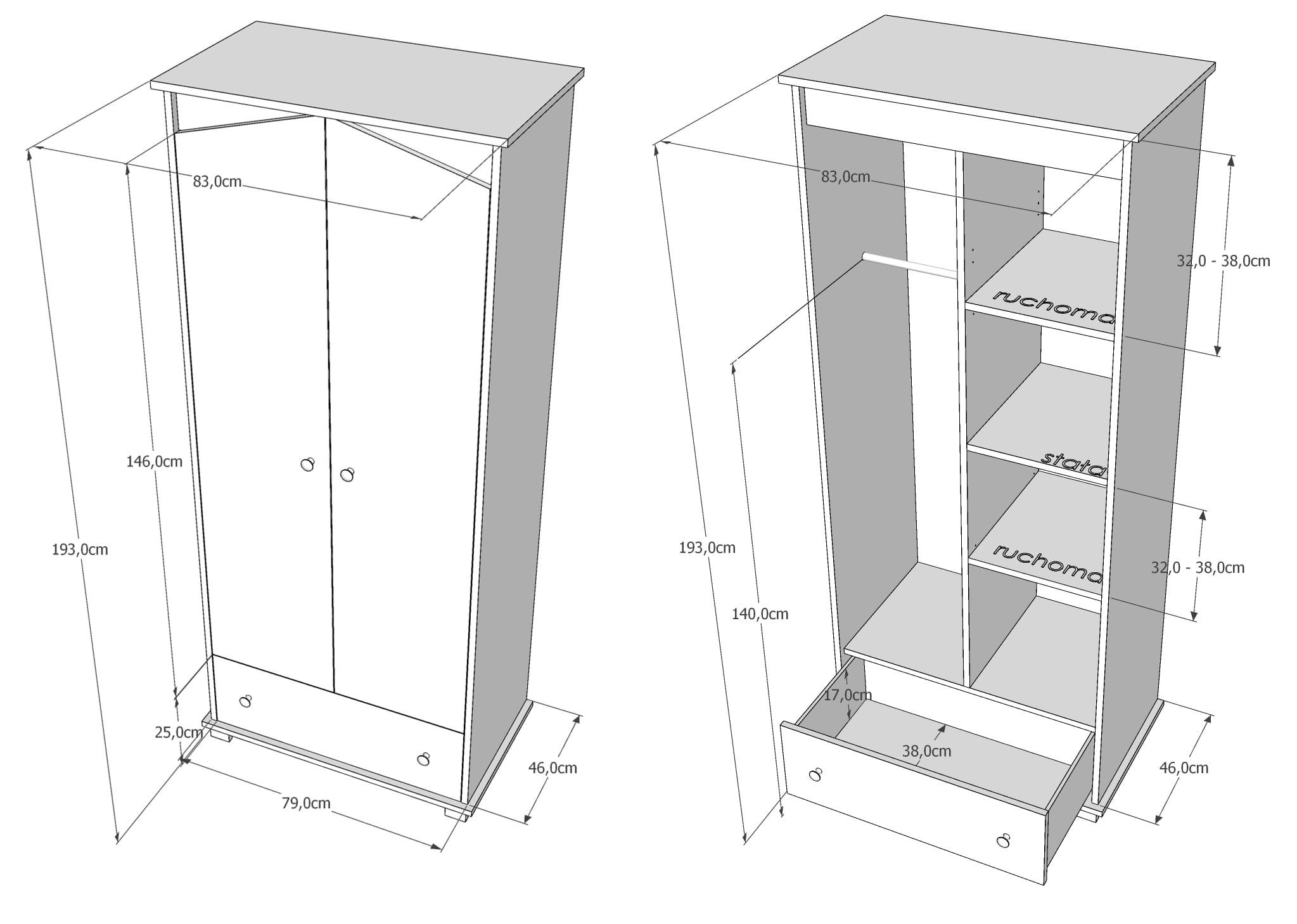 83,0cm

146,0cm

193,0cm

25,0cm

79,0cm

46,0cm

83,0cm

32,0 - 38,0cm

ruchoma

stała

ruchoma

32,0 - 38,0cm

193,0cm

140,0cm

17,0cm

38,0cm

46,0cm