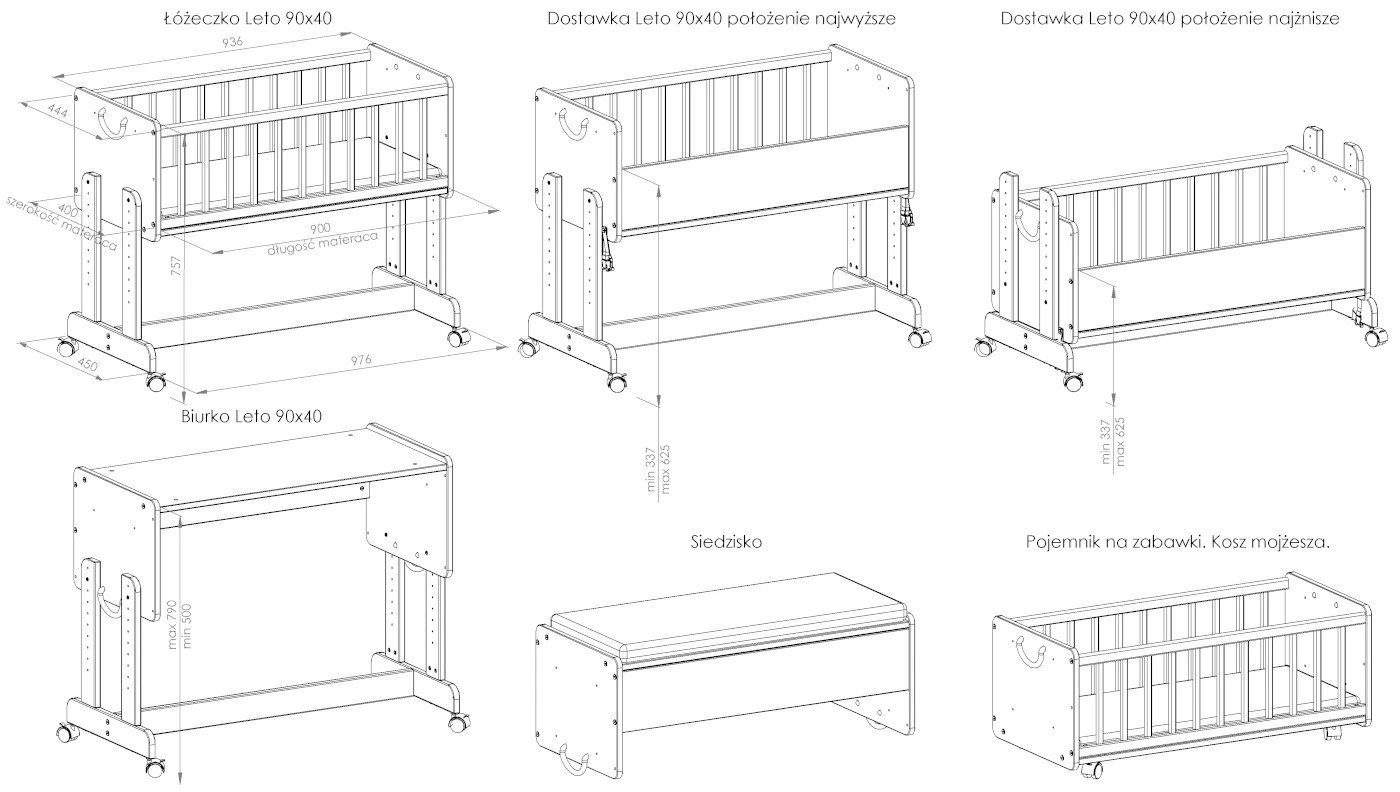 Łóżeczko Leto 90x40

936

444

400
szerokość materaca

900
długość materaca

757

450

976

Dostawka Leto 90x40 położenie najwyższe

min 337
max 625

Dostawka Leto 90x40 położenie najżnisze

min 337
max 625

Biurko Leto 90x40

max 790
min 500

Siedzisko

Pojemnik na zabawki. Kosz mojżesza.