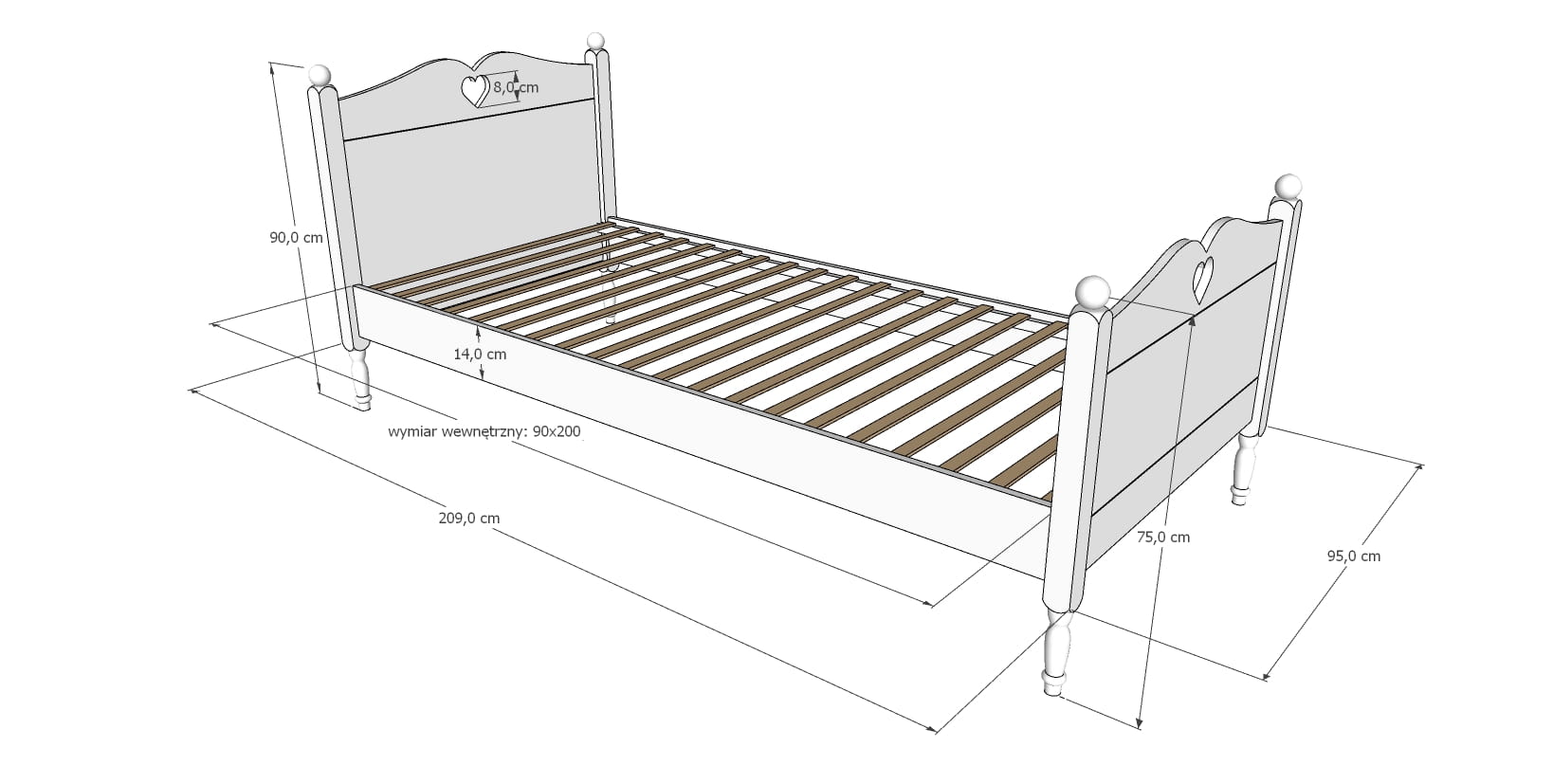 8,0 cm

90,0 cm

14,0 cm

wymiar wewnętrzny: 90x200

209,0 cm

75,0 cm

95,0 cm