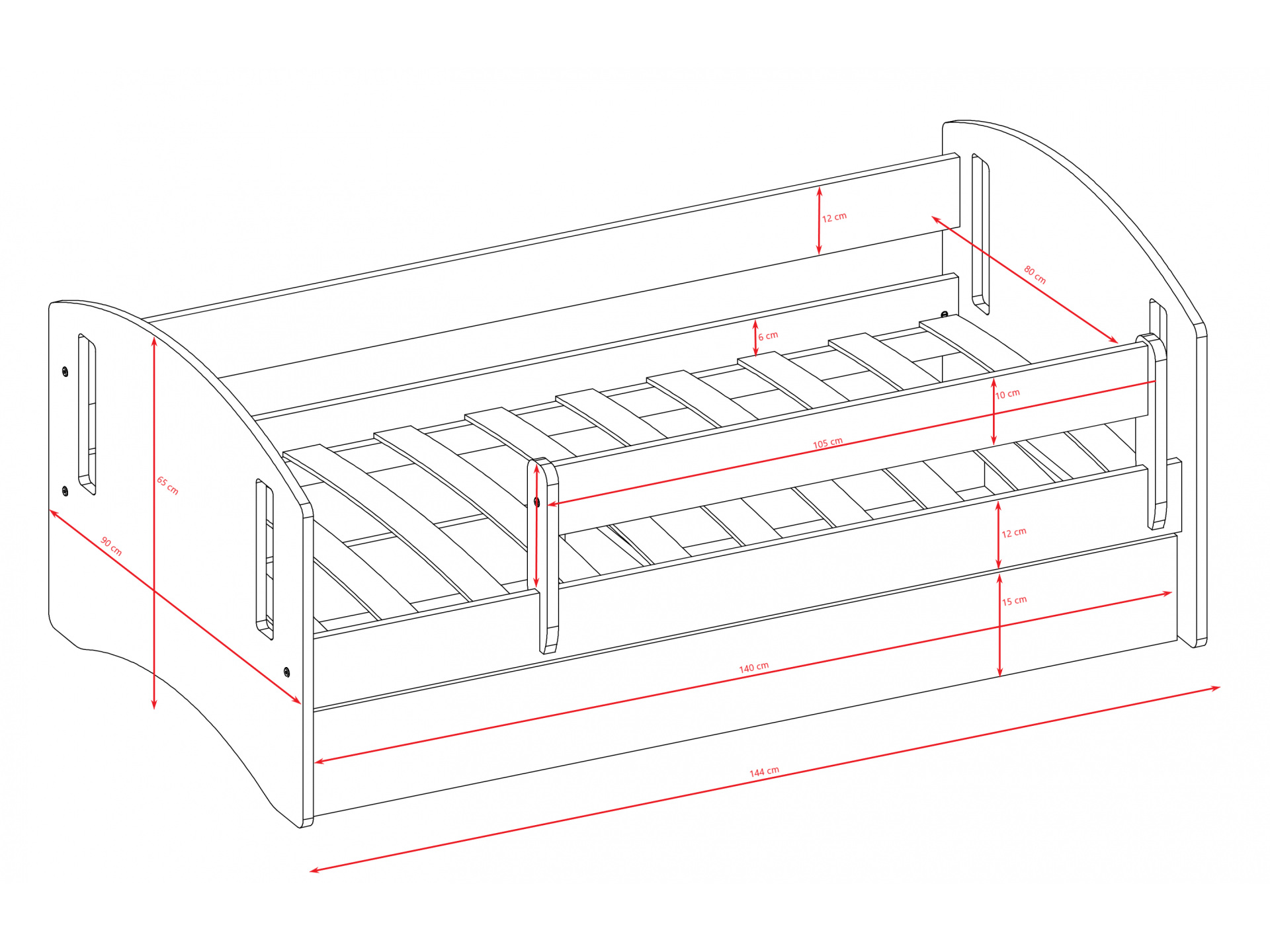 12 cm
80 cm
6 cm
10 cm
105 cm
65 cm
90 cm
12 cm
15 cm
140 cm
144 cm