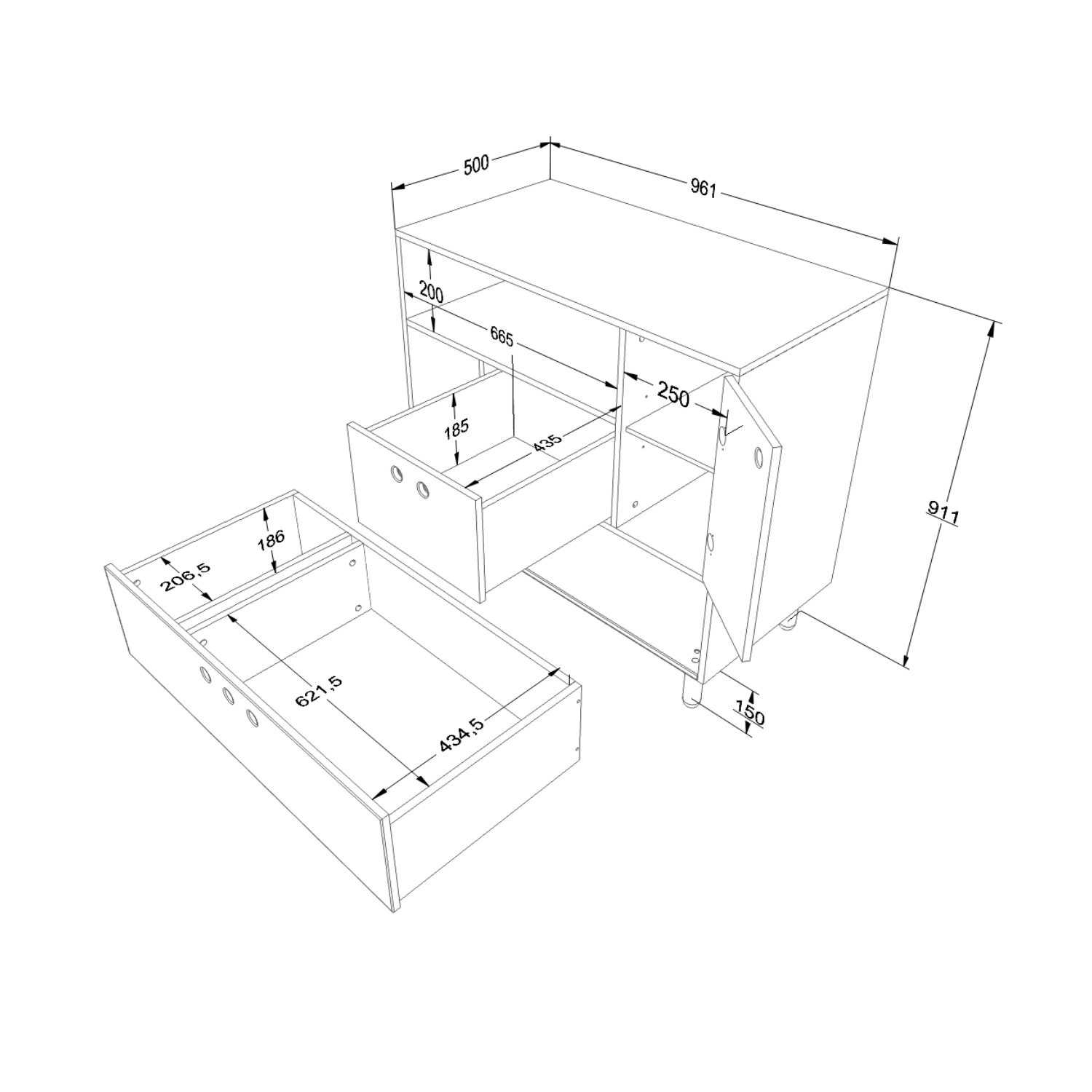 500
961
200
665
250
185
435
911
186
206,5
621,5
434,5
150